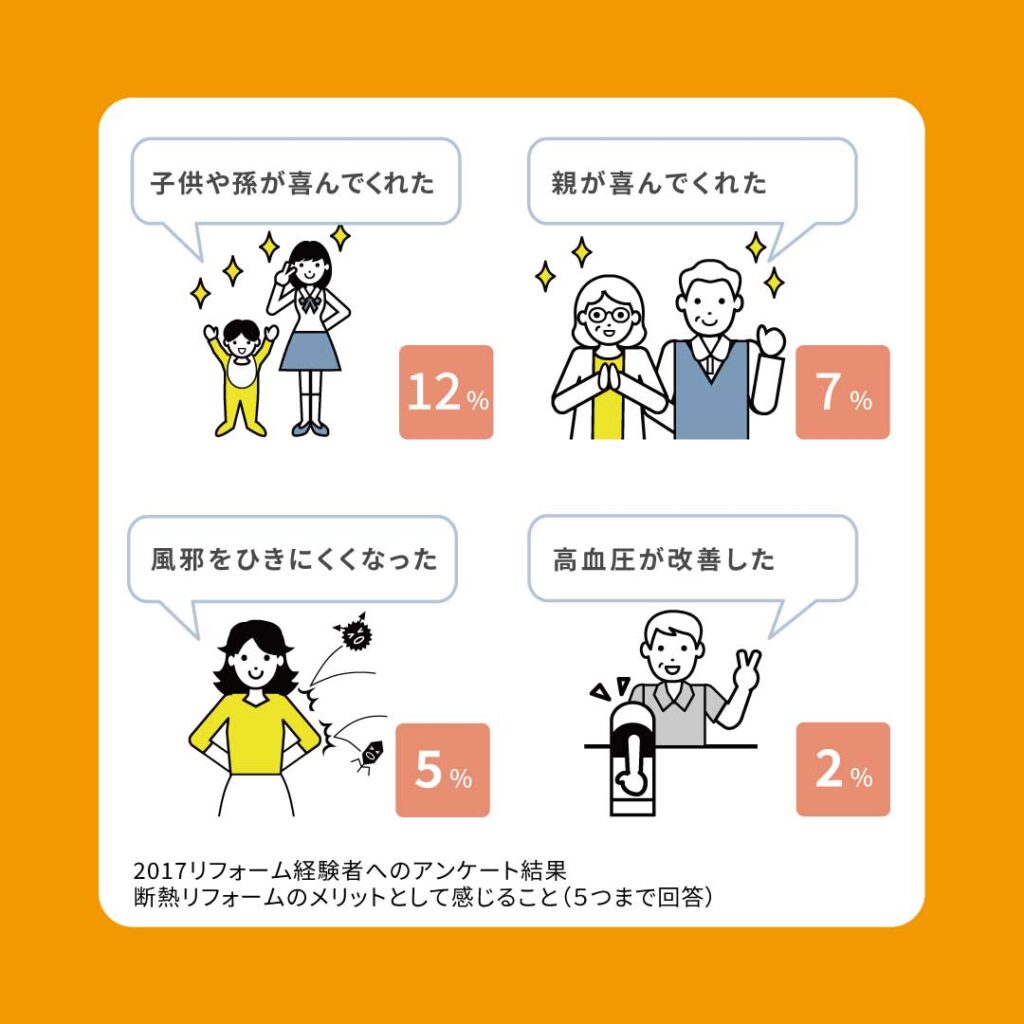 子供や孫が喜んでくれた

12%

親が喜んでくれた

7%

風邪をひきにくくなった

5%

高血圧が改善した

2%

2017リフォーム経験者へのアンケート結果
断熱リフォームのメリットとして感じること（5つまで回答）